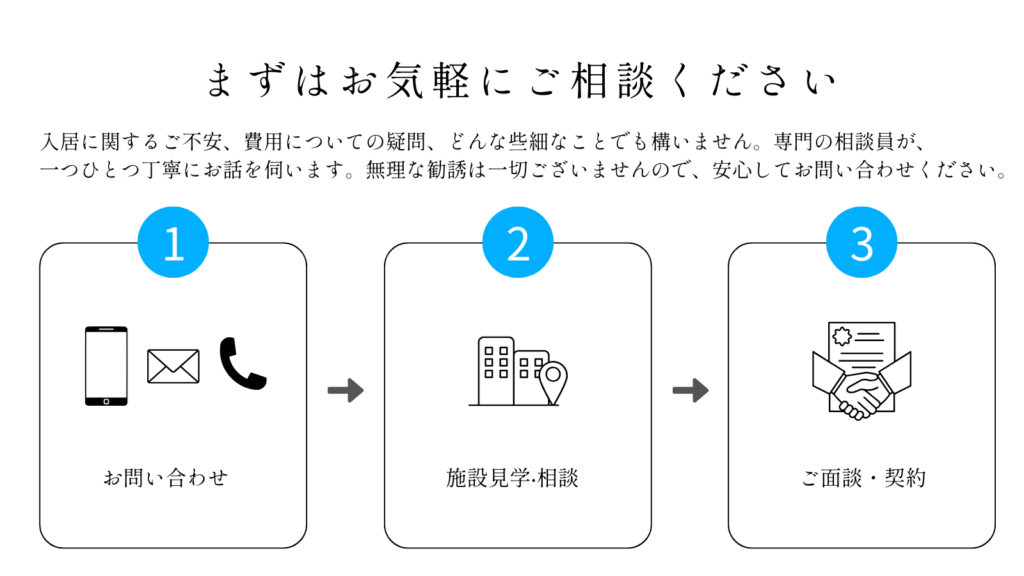 まずはお気軽にご相談ください

入居に関するご不安、費用についての疑問、どんな些細なことでも構いません。専門の相談員が、一つひとつ丁寧にお話を伺います。無理な勧誘は一切ございませんので、安心してお問い合わせください。

1

お問い合わせ

2

施設見学·相談

3

ご面談・契約